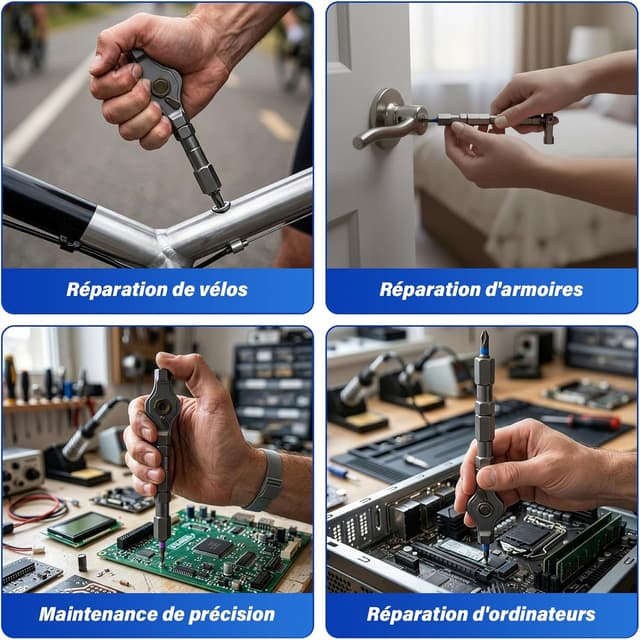 Réparation de vélos

Réparation d'armoires

Maintenance de précision

Réparation d'ordinateurs