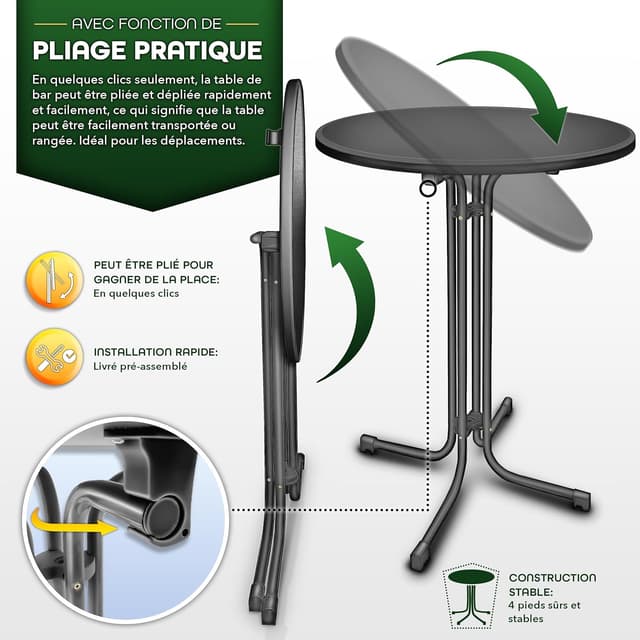 AVEC FONCTION DE
PLIAGE PRATIQUE

En quelques clics seulement, la table de bar peut être pliée et dépliée rapidement et facilement, ce qui signifie que la table peut être facilement transportée ou rangée. Idéal pour les déplacements.

PEUT ÊTRE PLIÉ POUR GAGNER DE LA PLACE:
En quelques clics

INSTALLATION RAPIDE:
Livré pré-assemblé

CONSTRUCTION STABLE:
4 pieds sûrs et stables