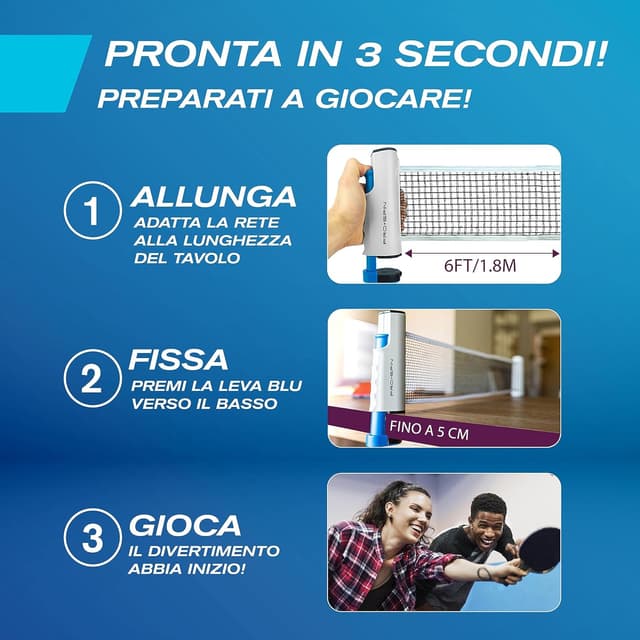 PRONTA IN 3 SECONDI!
PREPARATI A GIOCARE!

1 ALLUNGA
ADATTA LA RETE ALLA LUNGHEZZA DEL TAVOLO

PROSPIN

6FT/1.8M

2 FISSA
PREMI LA LEVA BLU VERSO IL BASSO

PROSPIN

FINO A 5 CM

3 GIOCA
IL DIVERTIMENTO ABBIA INIZIO!