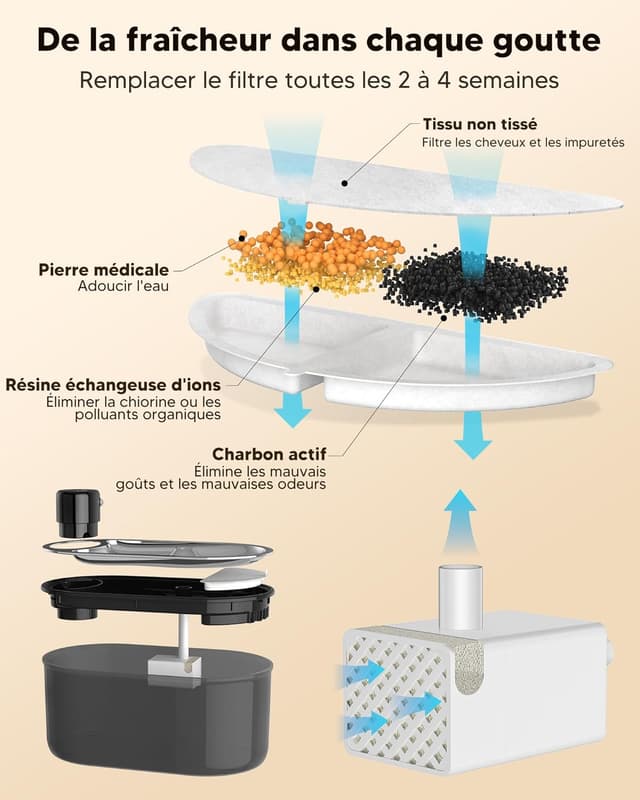 De la fraîcheur dans chaque goutte

Remplacer le filtre toutes les 2 à 4 semaines

Tissu non tissé
Filtre les cheveux et les impuretés

Pierre médicale
Adoucir l'eau

Résine échangeuse d'ions
Éliminer la chiorine ou les polluants organiques

Charbon actif
Élimine les mauvais goûts et les mauvaises odeurs