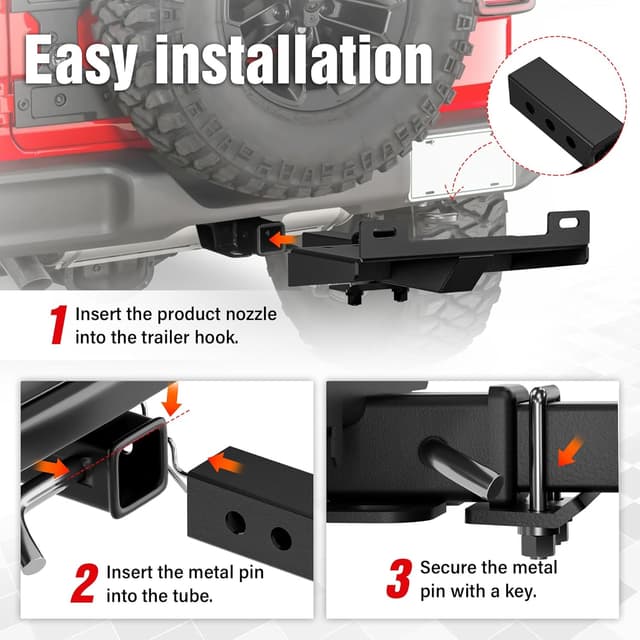 Easy installation

1 Insert the product nozzle into the trailer hook.

2 Insert the metal pin into the tube.

3 Secure the metal pin with a key.