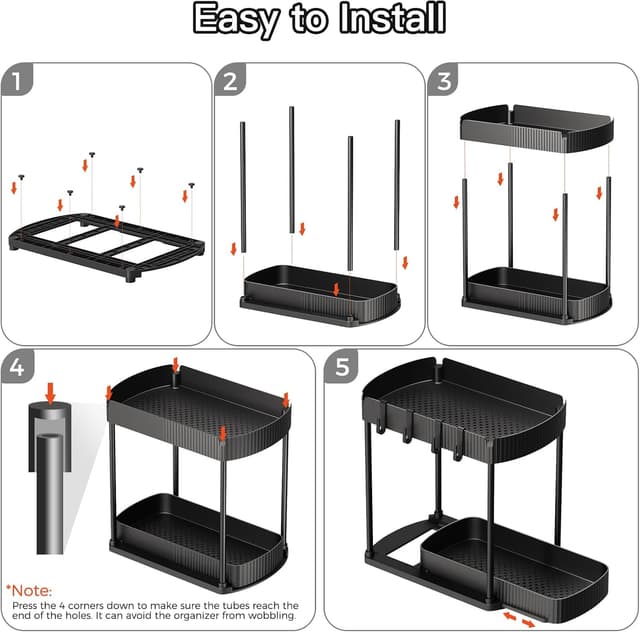 Easy to Install

1

2

3

4

*Note:
Press the 4 corners down to make sure the tubes reach the end of the holes. It can avoid the organizer from wobbling.

5