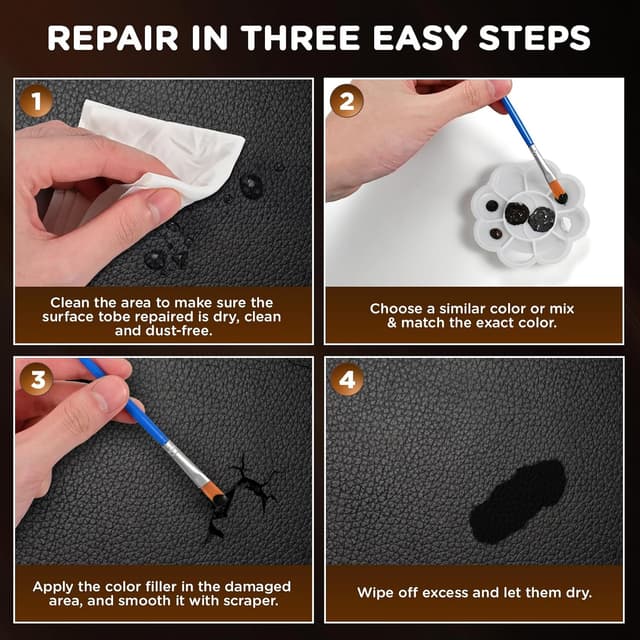 REPAIR IN THREE EASY STEPS

1

Clean the area to make sure the surface tobe repaired is dry, clean and dust-free.

2

Choose a similar color or mix & match the exact color.

3

Apply the color filler in the damaged area, and smooth it with scraper.

4

Wipe off excess and let them dry.