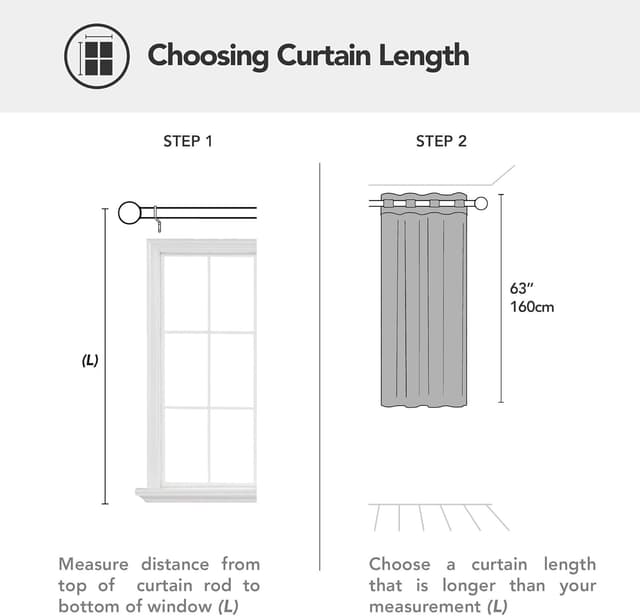 Choosing Curtain Length

STEP 1

(L)

Measure distance from top of curtain rod to bottom of window (L)

STEP 2

63"
160cm

Choose a curtain length that is longer than your measurement (L)