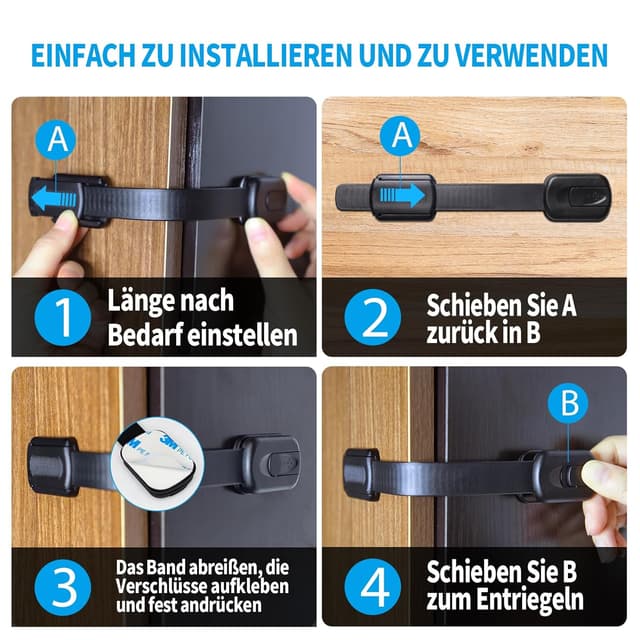 EINFACH ZU INSTALLIEREN UND ZU VERWENDEN

A

1 Länge nach Bedarf einstellen

A

2 Schieben Sie A zurück in B

3M

3 Das Band abreißen, die Verschlüsse aufkleben und fest andrücken

B

4 Schieben Sie B zum Entriegeln