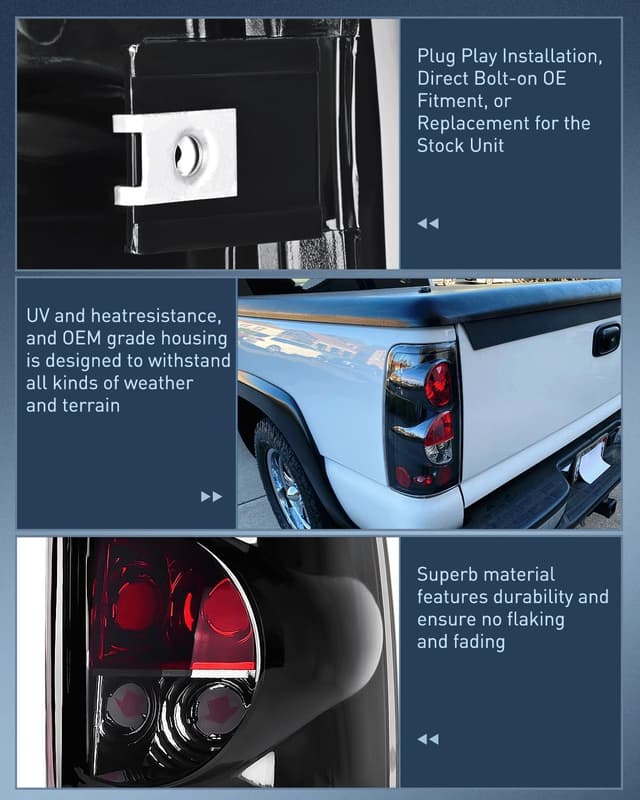 Plug Play Installation, Direct Bolt-on OE Fitment, or Replacement for the Stock Unit

UV and heatresistance, and OEM grade housing is designed to withstand all kinds of weather and terrain

Superb material features durability and ensure no flaking and fading