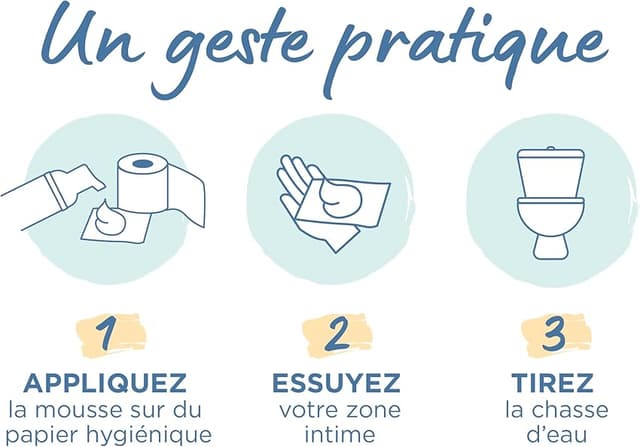 Un geste pratique

1
APPLIQUEZ
la mousse sur du papier hygiénique

2
ESSUYEZ
votre zone intime

3
TIREZ
la chasse d'eau