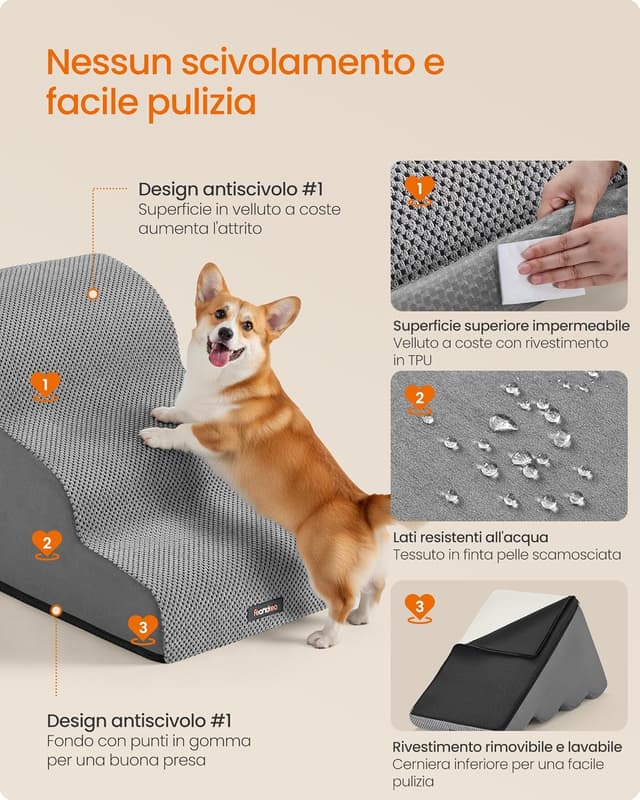 Nessun scivolamento e facile pulizia

Design antiscivolo #1
Superficie in velluto a coste aumenta l'attrito

1

2

3

Feandrea

Design antiscivolo #1
Fondo con punti in gomma per una buona presa

1

Superficie superiore impermeabile
Velluto a coste con rivestimento in TPU

2

Lati resistenti all'acqua
Tessuto in finta pelle scamosciata

3

Rivestimento rimovibile e lavabile
Cerniera inferiore per una facile pulizia