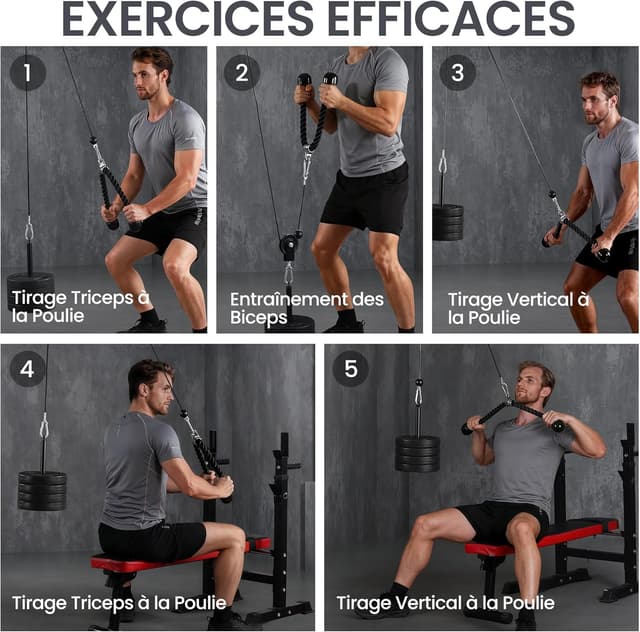 EXERCICES EFFICACES

1
Tirage Triceps à la Poulie

2
Entraînement des Biceps

3
Tirage Vertical à la Poulie

4
Tirage Triceps à la Poulie

5
Tirage Vertical à la Poulie