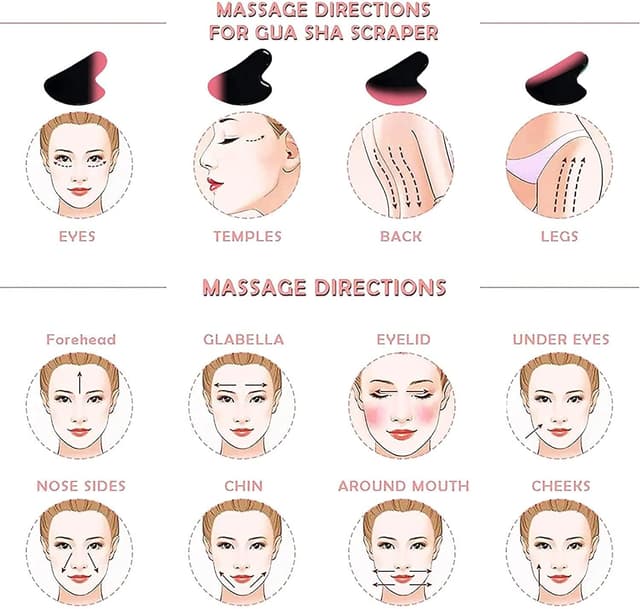 MASSAGE DIRECTIONS FOR GUA SHA SCRAPER

EYES

TEMPLES

BACK

LEGS

MASSAGE DIRECTIONS

Forehead

GLABELLA

EYELID

UNDER EYES

NOSE SIDES

CHIN

AROUND MOUTH

CHEEKS