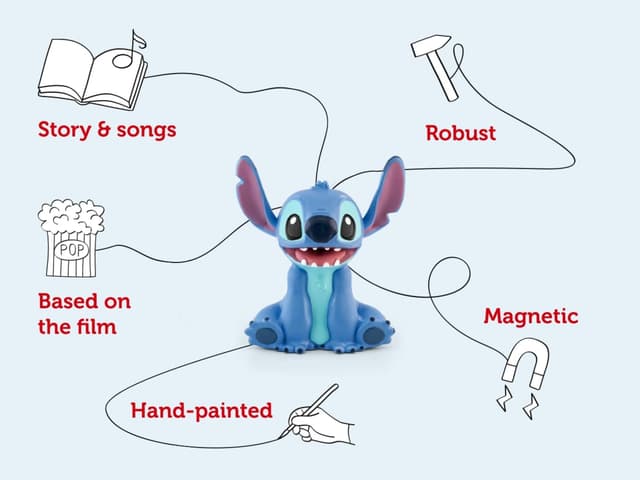 Story & songs

Robust

POP

Based on the film

Magnetic

Hand-painted