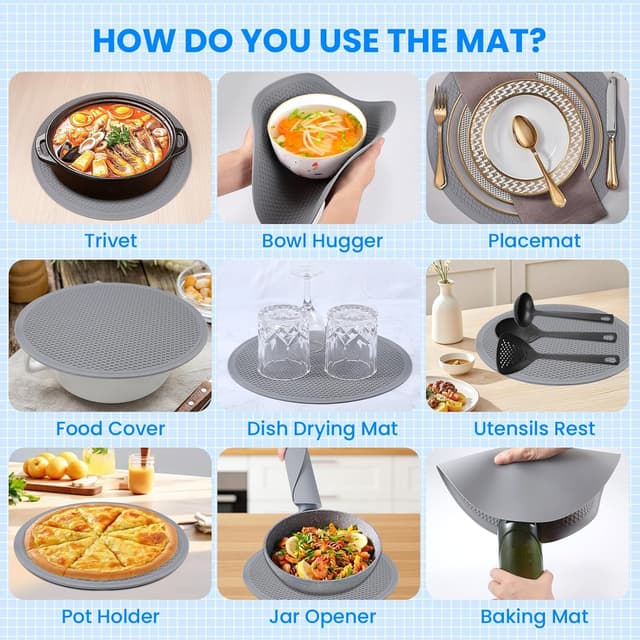 HOW DO YOU USE THE MAT?

Trivet

Bowl Hugger

Placemat

Food Cover

Dish Drying Mat

Utensils Rest

Pot Holder

Jar Opener

Baking Mat