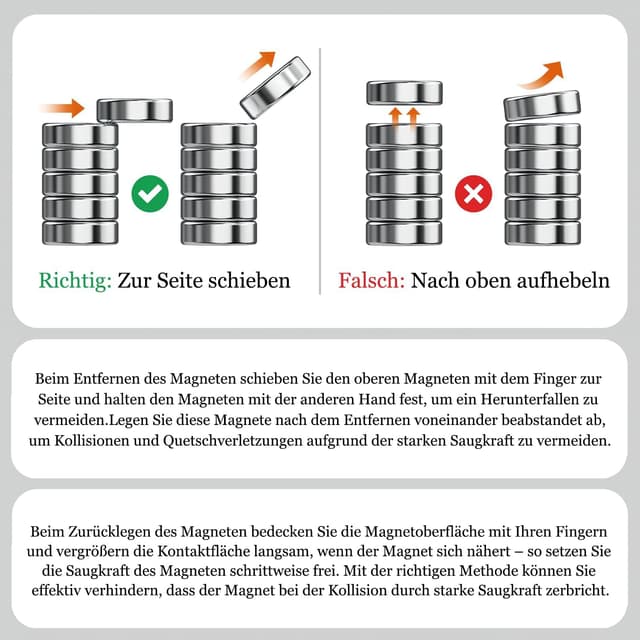 Richtig: Zur Seite schieben

Falsch: Nach oben aufhebeln

Beim Entfernen des Magneten schieben Sie den oberen Magneten mit dem Finger zur Seite und halten den Magneten mit der anderen Hand fest, um ein Herunterfallen zu vermeiden.Legen Sie diese Magnete nach dem Entfernen voneinander beabstandet ab, um Kollisionen und Quetschverletzungen aufgrund der starken Saugkraft zu vermeiden.

Beim Zurücklegen des Magneten bedecken Sie die Magnetoberfläche mit Ihren Fingern und vergrößern die Kontaktfläche langsam, wenn der Magnet sich nähert – so setzen Sie die Saugkraft des Magneten schrittweise frei. Mit der richtigen Methode können Sie effektiv verhindern, dass der Magnet bei der Kollision durch starke Saugkraft zerbricht.