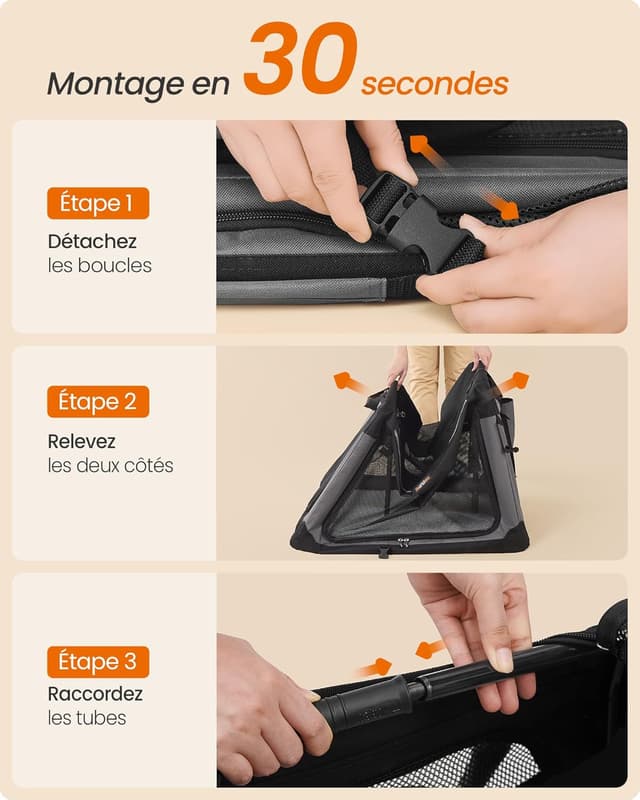 Montage en 30 secondes

Étape 1
Détachez
les boucles

Étape 2
Relevez
les deux côtés

Étape 3
Raccordez
les tubes