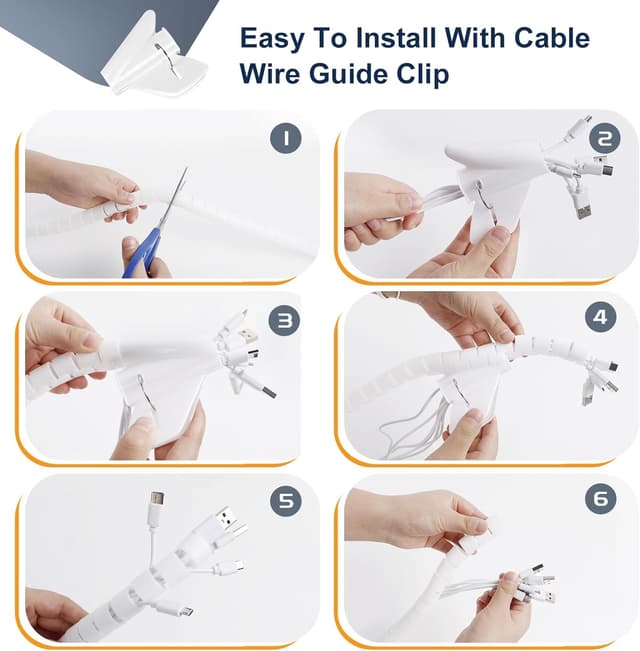 Easy To Install With Cable Wire Guide Clip

1

2

3

4

5

6