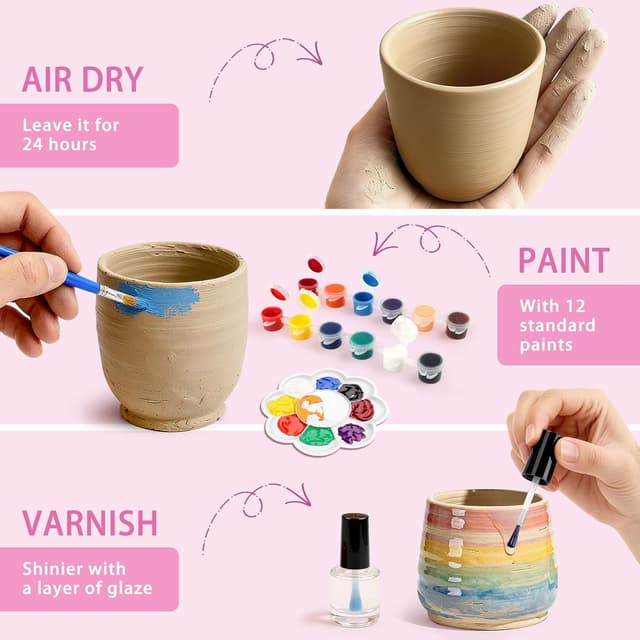 AIR DRY

Leave it for 24 hours

PAINT

With 12 standard paints

VARNISH

Shinier with a layer of glaze