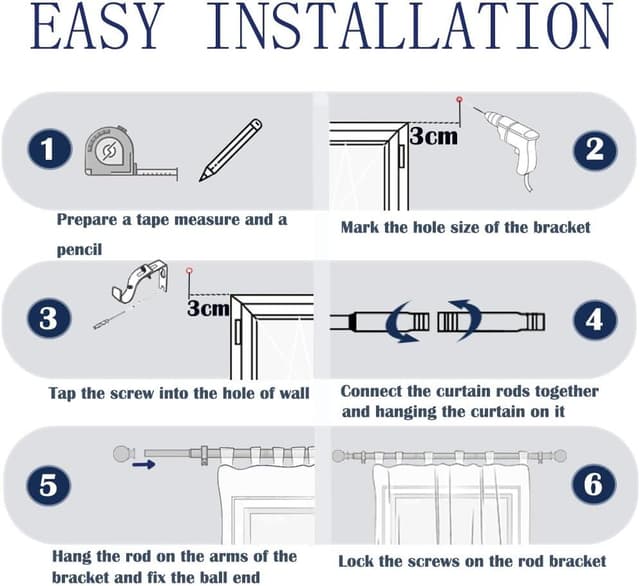 EASY INSTALLATION

1

Prepare a tape measure and a pencil

3cm

2

Mark the hole size of the bracket

3

3cm

Tap the screw into the hole of wall

4

Connect the curtain rods together and hanging the curtain on it

5

Hang the rod on the arms of the bracket and fix the ball end

6

Lock the screws on the rod bracket