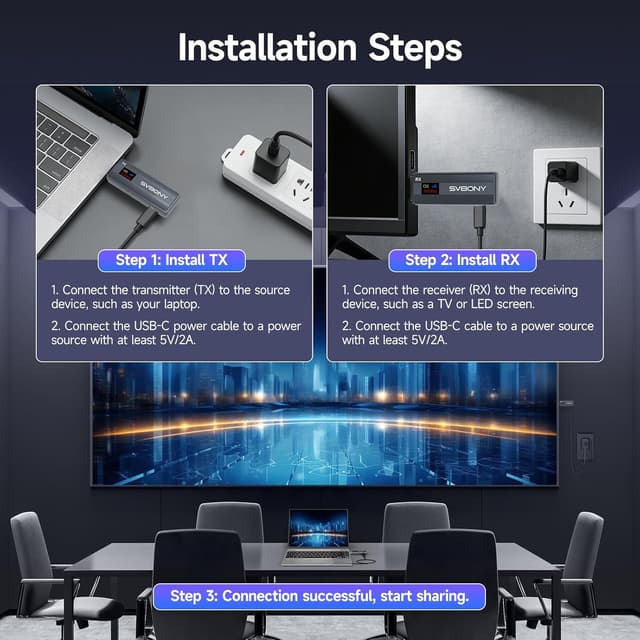 Installation Steps

SVBONY

Step 1: Install TX

1. Connect the transmitter (TX) to the source device, such as your laptop.

2. Connect the USB-C power cable to a power source with at least 5V/2A.

RX

SVBONY

Step 2: Install RX

1. Connect the receiver (RX) to the receiving device, such as a TV or LED screen.

2. Connect the USB-C cable to a power source with at least 5V/2A.

Step 3: Connection successful, start sharing.