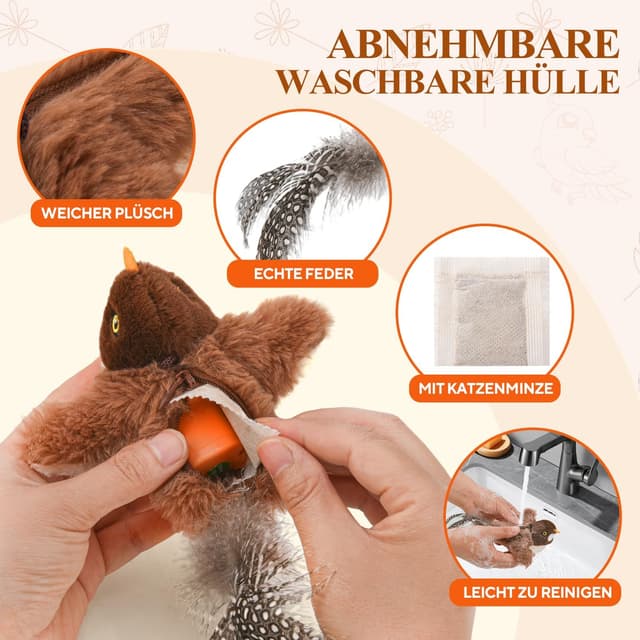 ABNEHMBARE WASCHBARE HÜLLE

WEICHER PLÜSCH

ECHTE FEDER

MIT KATZENMINZE

LEICHT ZU REINIGEN