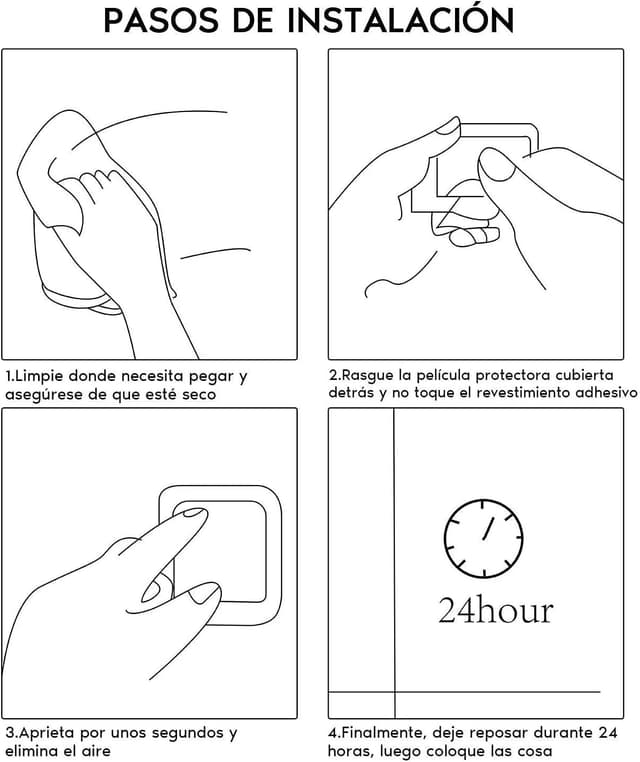 PASOS DE INSTALACIÓN

1.Limpie donde necesita pegar y asegúrese de que esté seco

2.Rasgue la película protectora cubierta detrás y no toque el revestimiento adhesivo

3.Aprieta por unos segundos y elimina el aire

24hour

4.Finalmente, deje reposar durante 24 horas, luego coloque las cosa