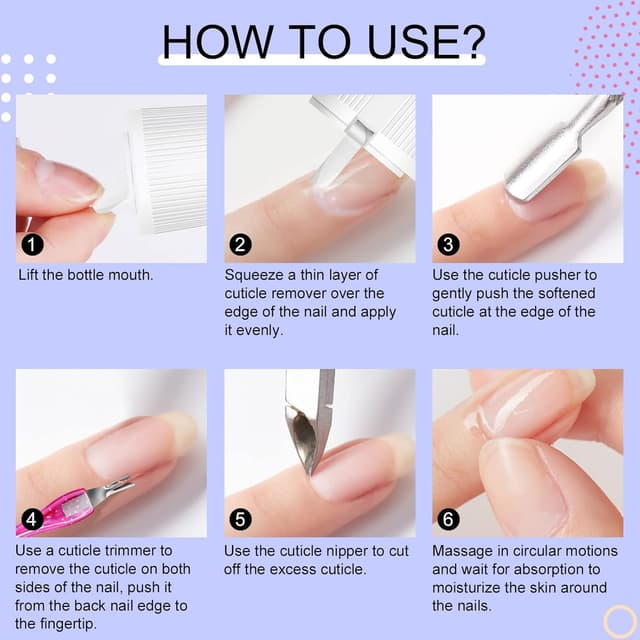 HOW TO USE?

1
Lift the bottle mouth.

2
Squeeze a thin layer of cuticle remover over the edge of the nail and apply it evenly.

3
Use the cuticle pusher to gently push the softened cuticle at the edge of the nail.

4
Use a cuticle trimmer to remove the cuticle on both sides of the nail, push it from the back nail edge to the fingertip.

5
Use the cuticle nipper to cut off the excess cuticle.

6
Massage in circular motions and wait for absorption to moisturize the skin around the nails.