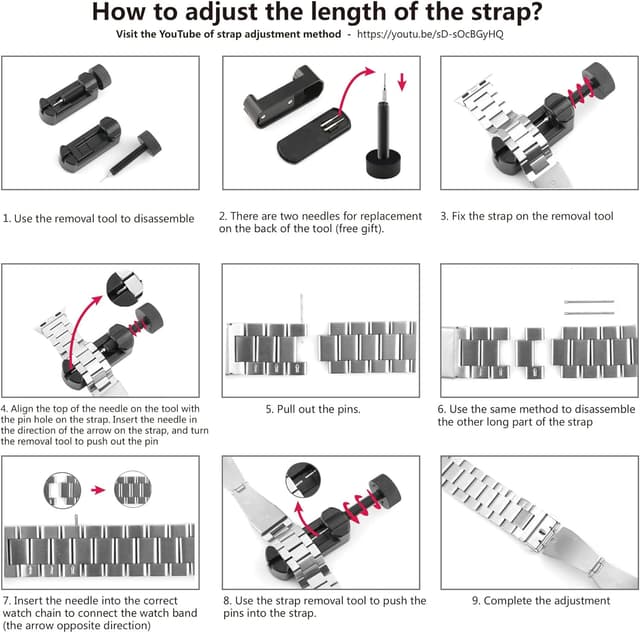 How to adjust the length of the strap?

Visit the YouTube of strap adjustment method - https://youtu.be/sD-sOcBGyHQ

1. Use the removal tool to disassemble

2. There are two needles for replacement on the back of the tool (free gift).

3. Fix the strap on the removal tool

4. Align the top of the needle on the tool with the pin hole on the strap. Insert the needle in the direction of the arrow on the strap, and turn the removal tool to push out the pin

5. Pull out the pins.

6. Use the same method to disassemble the other long part of the strap

7. Insert the needle into the correct watch chain to connect the watch band (the arrow opposite direction)

8. Use the strap removal tool to push the pins into the strap.

9. Complete the adjustment