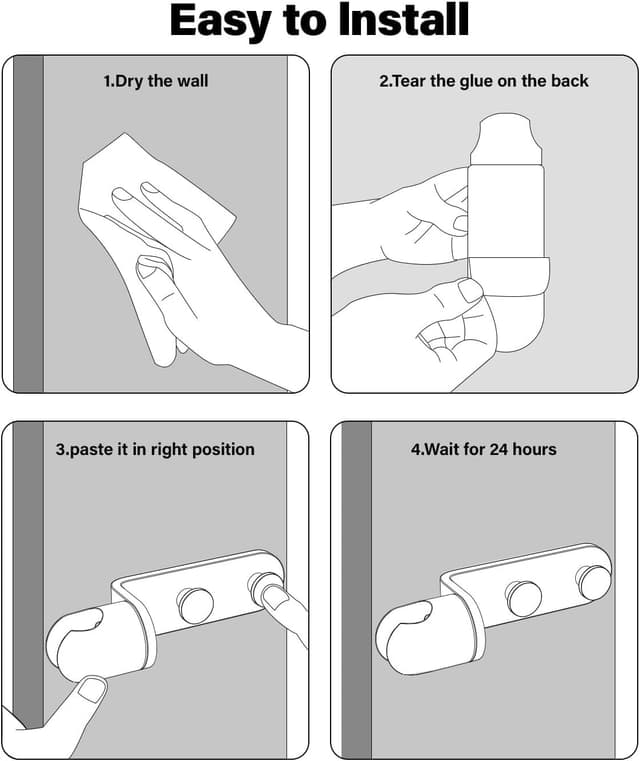 Easy to Install

1.Dry the wall

2.Tear the glue on the back

3.paste it in right position

4.Wait for 24 hours