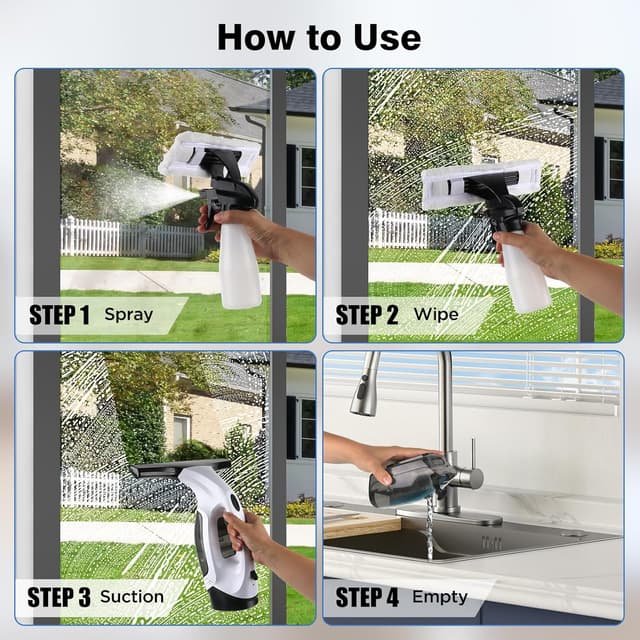 How to Use

STEP 1 Spray

STEP 2 Wipe

STEP 3 Suction

STEP 4 Empty