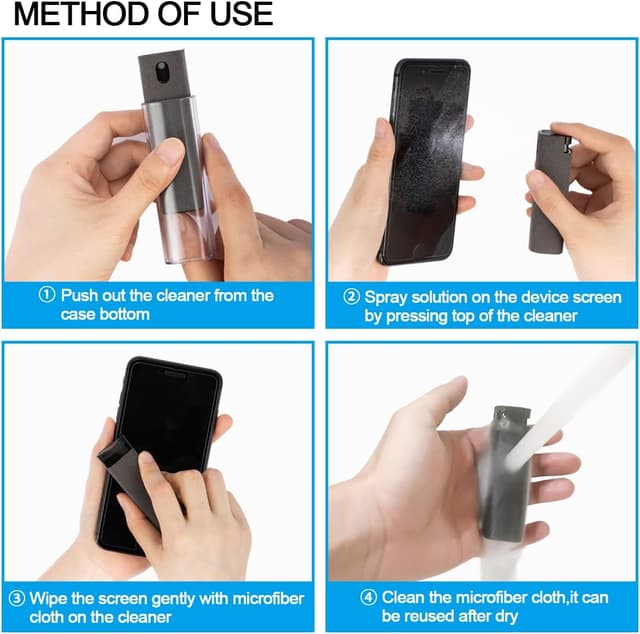 METHOD OF USE

① Push out the cleaner from the case bottom

② Spray solution on the device screen by pressing top of the cleaner

③ Wipe the screen gently with microfiber cloth on the cleaner

④ Clean the microfiber cloth,it can be reused after dry