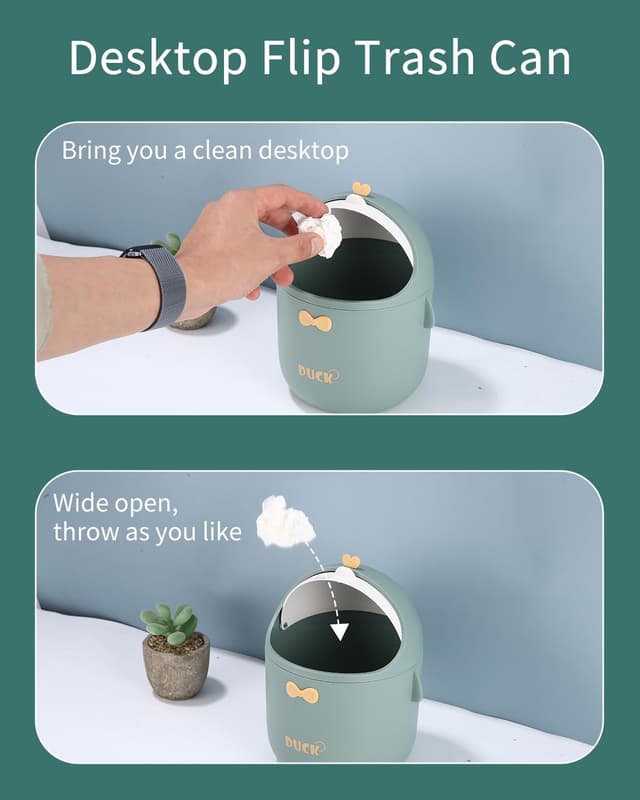 Desktop Flip Trash Can

Bring you a clean desktop

DUCK

Wide open,
throw as you like

DUCK