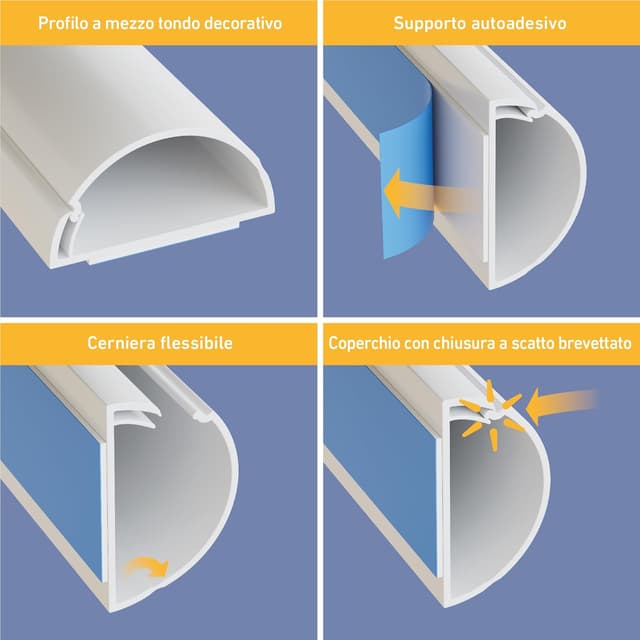 Profilo a mezzo tondo decorativo

Supporto autoadesivo

Cerniera flessibile

Coperchio con chiusura a scatto brevettato