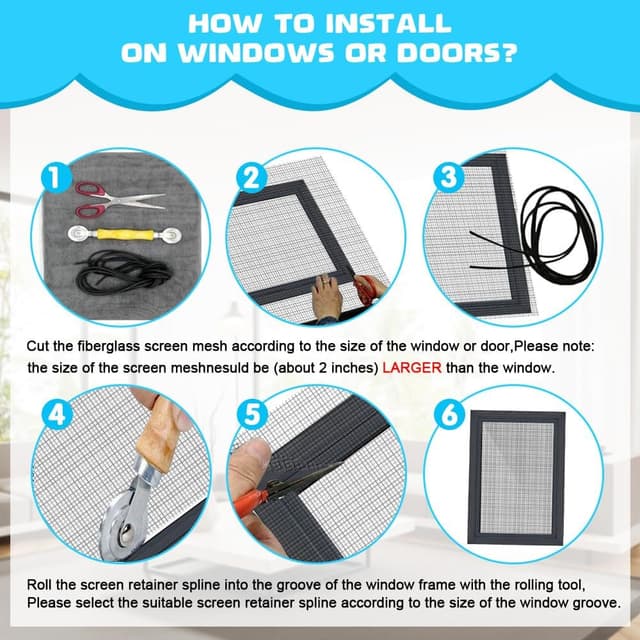 HOW TO INSTALL
ON WINDOWS OR DOORS?

1

2

3

Cut the fiberglass screen mesh according to the size of the window or door,Please note: the size of the screen meshnesuld be (about 2 inches) LARGER than the window.

4

5

6

Roll the screen retainer spline into the groove of the window frame with the rolling tool, Please select the suitable screen retainer spline according to the size of the window groove.