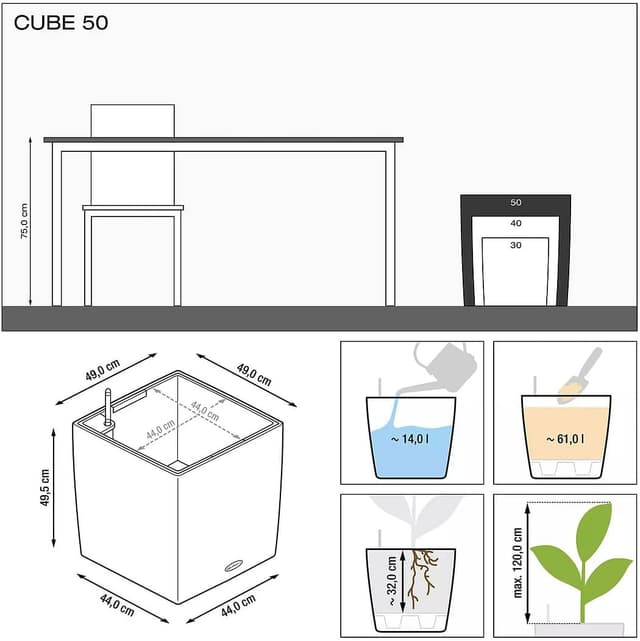 CUBE 50

75,0 cm

50
40
30

49,0 cm
49,0 cm
44,0 cm
44,0 cm
49,5 cm
44,0 cm
44,0 cm

~ 14,0 l

~ 61,0 l

~ 32,0 cm

max. 120,0 cm