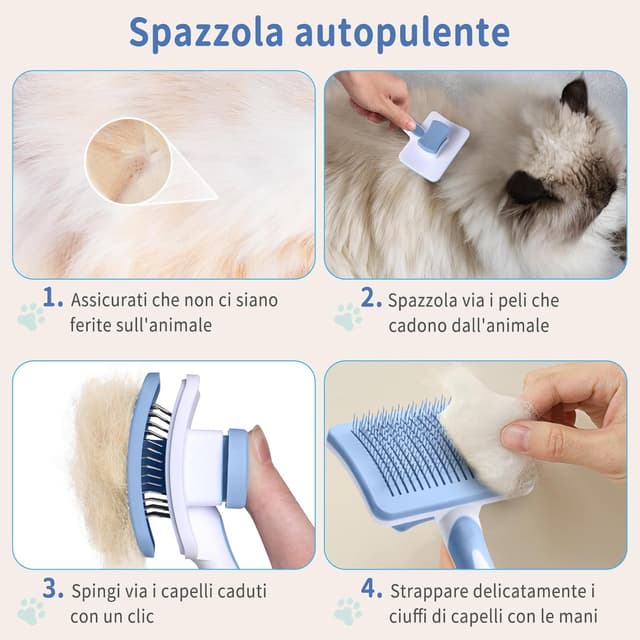 Spazzola autopulente

1. Assicurati che non ci siano ferite sull'animale

2. Spazzola via i peli che cadono dall'animale

3. Spingi via i capelli caduti con un clic

4. Strappare delicatamente i ciuffi di capelli con le mani