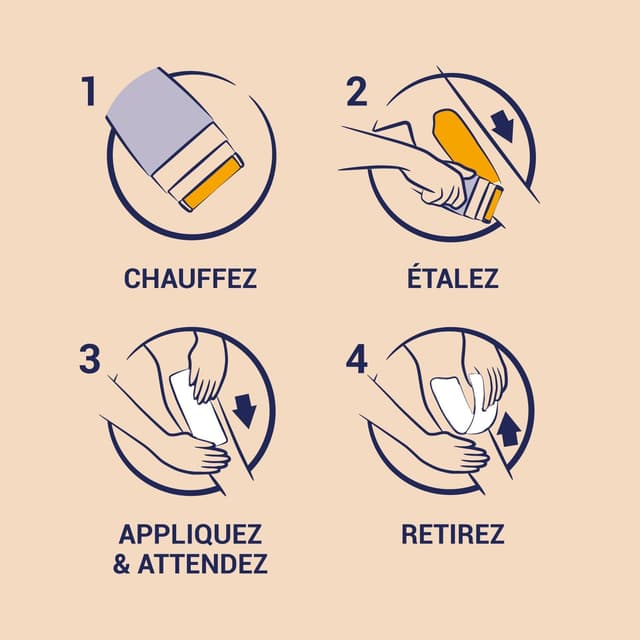 1

CHAUFFEZ

2

ÉTALEZ

3

APPLIQUEZ & ATTENDEZ

4

RETIREZ