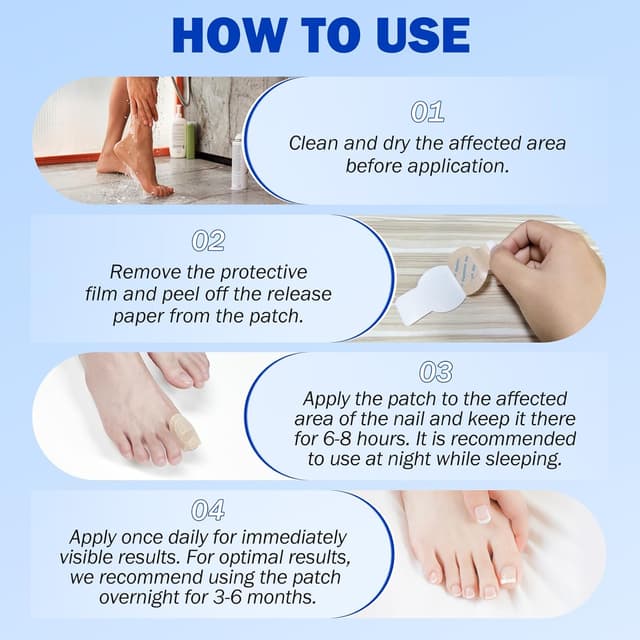 HOW TO USE

01
Clean and dry the affected area before application.

02
Remove the protective film and peel off the release paper from the patch.

03
Apply the patch to the affected area of the nail and keep it there for 6-8 hours. It is recommended to use at night while sleeping.

04
Apply once daily for immediately visible results. For optimal results, we recommend using the patch overnight for 3-6 months.