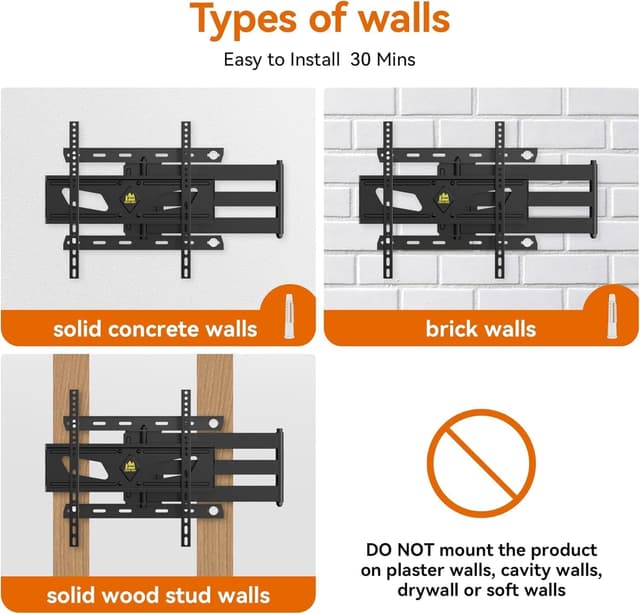 Types of walls

Easy to Install 30 Mins

solid concrete walls

brick walls

solid wood stud walls

DO NOT mount the product on plaster walls, cavity walls, drywall or soft walls