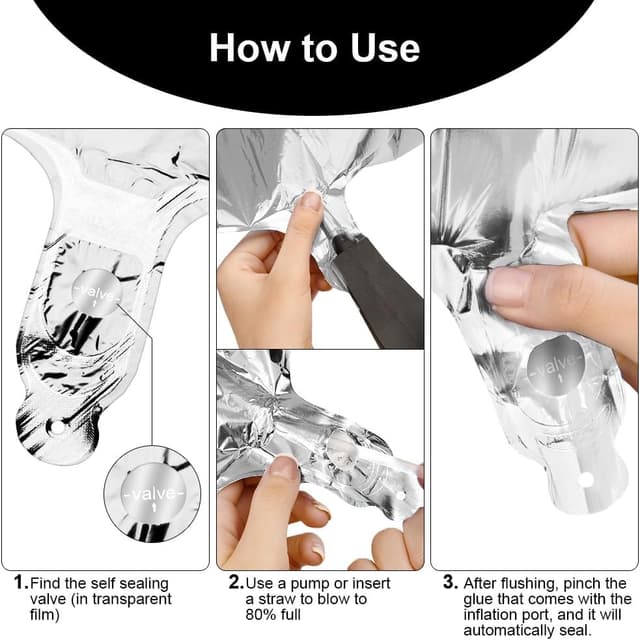 How to Use

-valve-

-valve-

-valve-

1. Find the self sealing valve (in transparent film)

2. Use a pump or insert a straw to blow to 80% full

3. After flushing, pinch the glue that comes with the inflation port, and it will automatically seal.