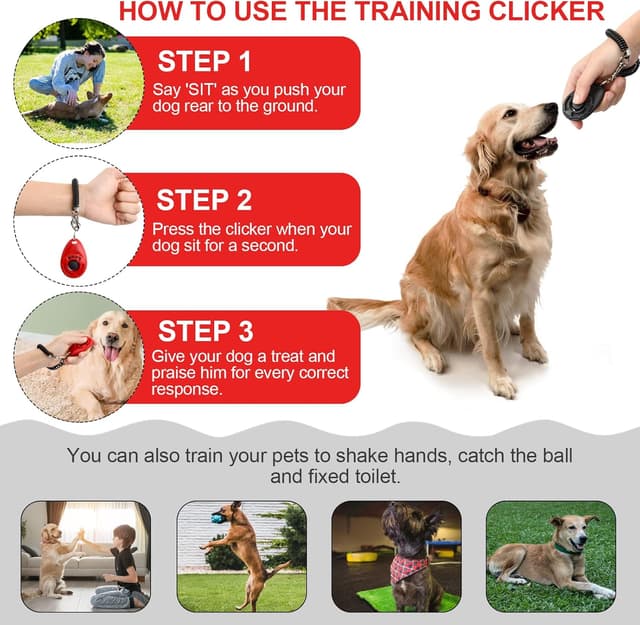 HOW TO USE THE TRAINING CLICKER

STEP 1
Say 'SIT' as you push your dog rear to the ground.

STEP 2
Press the clicker when your dog sit for a second.

STEP 3
Give your dog a treat and praise him for every correct response.

You can also train your pets to shake hands, catch the ball and fixed toilet.