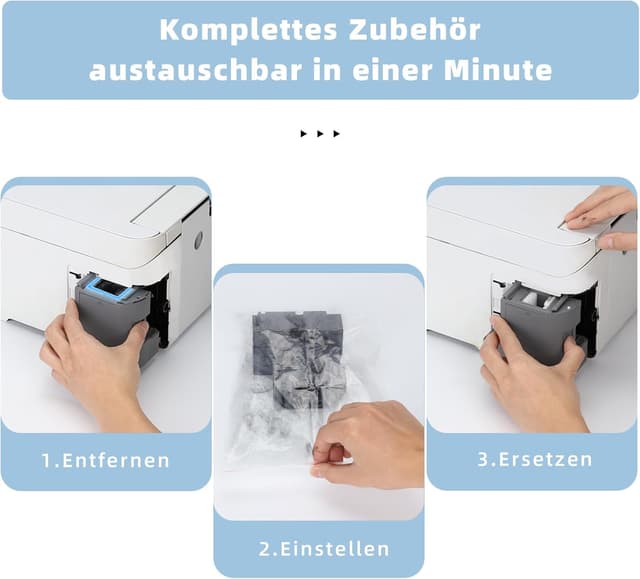 Komplettes Zubehör austauschbar in einer Minute

1.Entfernen

2.Einstellen

3.Ersetzen