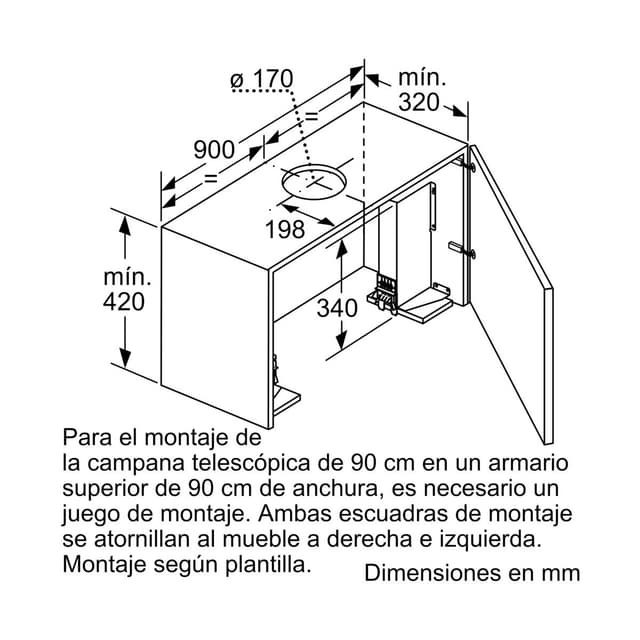 ø 170

mín.
320

=

900

=

198

mín.
420

340

Para el montaje de
la campana telescópica de 90 cm en un armario superior de 90 cm de anchura, es necesario un juego de montaje. Ambas escuadras de montaje se atornillan al mueble a derecha e izquierda. Montaje según plantilla.

Dimensiones en mm