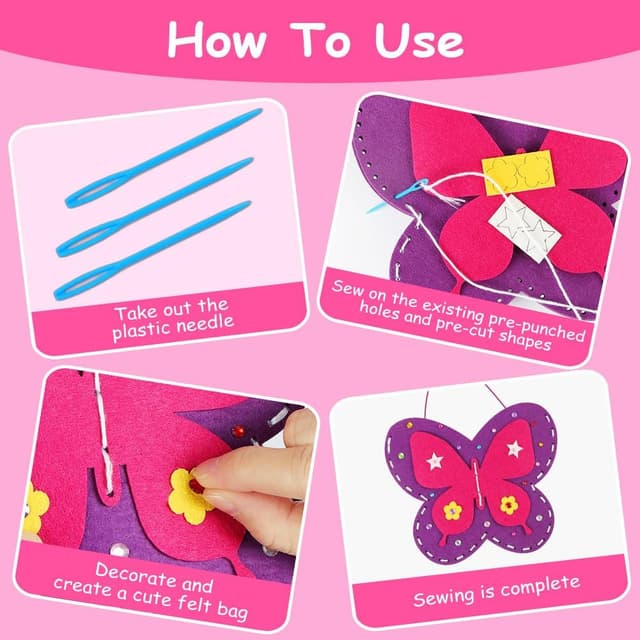 How To Use

Take out the plastic needle

Sew on the existing pre-punched holes and pre-cut shapes

Decorate and create a cute felt bag

Sewing is complete