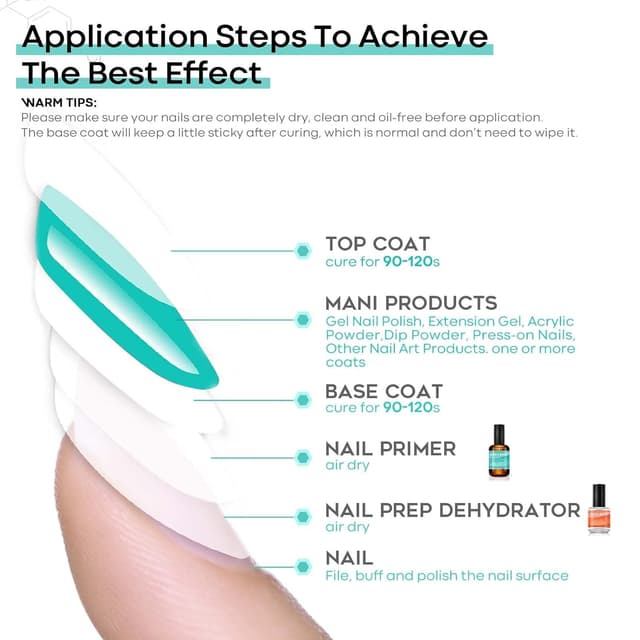 Application Steps To Achieve The Best Effect

WARM TIPS:
Please make sure your nails are completely dry, clean and oil-free before application.
The base coat will keep a little sticky after curing, which is normal and don't need to wipe it.

TOP COAT
cure for 90-120s

MANI PRODUCTS
Gel Nail Polish, Extension Gel, Acrylic Powder,Dip Powder, Press-on Nails, Other Nail Art Products. one or more coats

BASE COAT
cure for 90-120s

NAIL PRIMER
air dry

NAIL PREP DEHYDRATOR
air dry

NAIL
File, buff and polish the nail surface