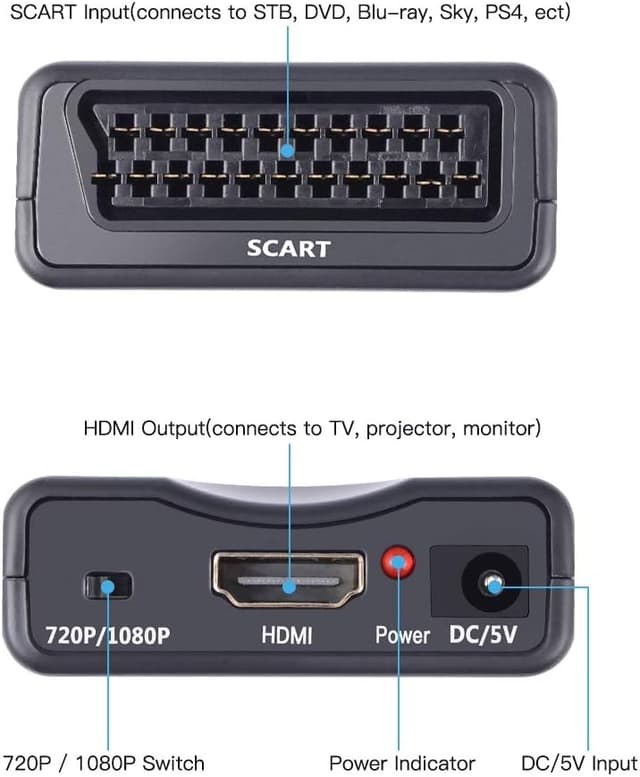 SCART Input(connects to STB, DVD, Blu-ray, Sky, PS4, ect)

SCART

HDMI Output(connects to TV, projector, monitor)

720P/1080P

HDMI

Power

DC/5V

720P / 1080P Switch

Power Indicator

DC/5V Input