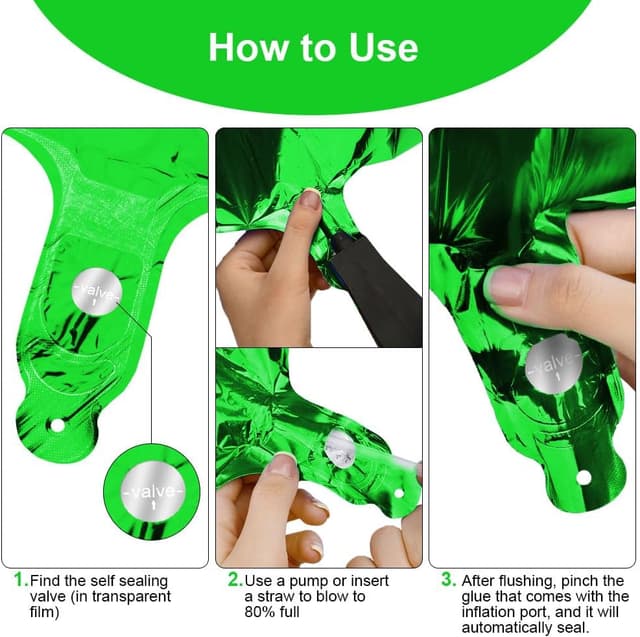 How to Use

-valve-

-valve-

-valve-

1. Find the self sealing valve (in transparent film)

2. Use a pump or insert a straw to blow to 80% full

3. After flushing, pinch the glue that comes with the inflation port, and it will automatically seal.