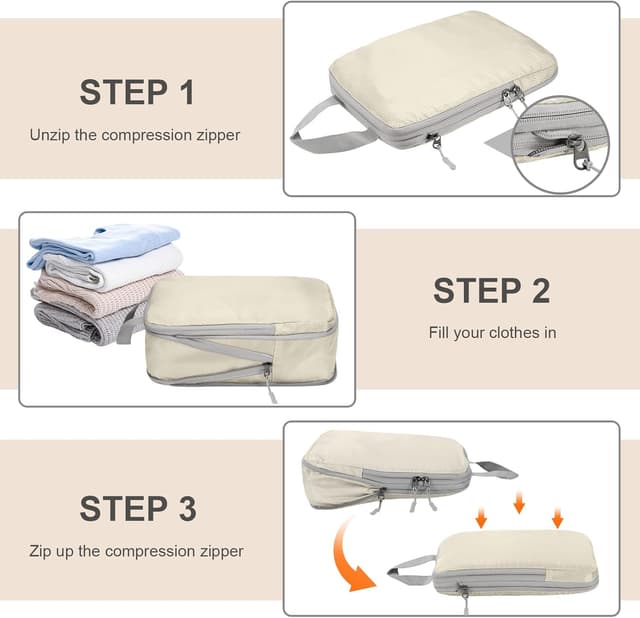 STEP 1
Unzip the compression zipper

STEP 2
Fill your clothes in

STEP 3
Zip up the compression zipper