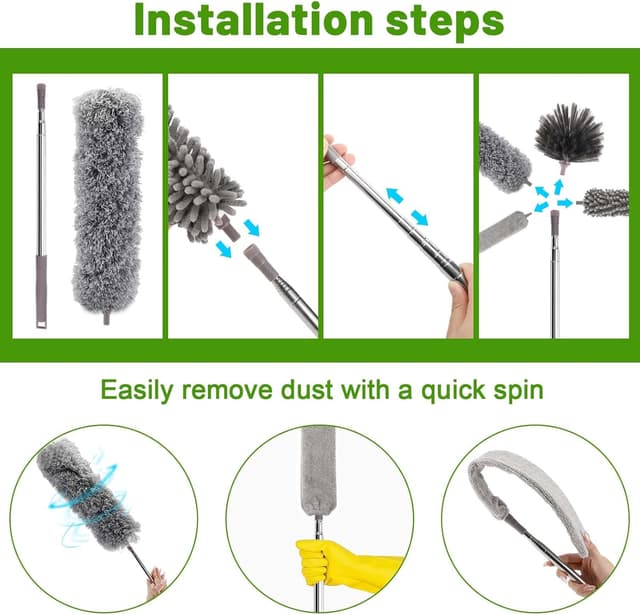 Installation steps

Easily remove dust with a quick spin