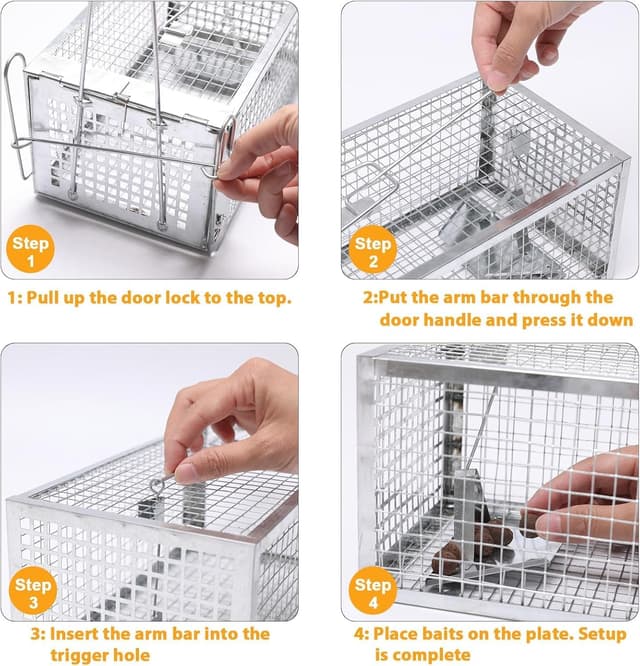 Step 1

1: Pull up the door lock to the top.

Step 2

2:Put the arm bar through the door handle and press it down

Step 3

3: Insert the arm bar into the trigger hole

Step 4

4: Place baits on the plate. Setup is complete