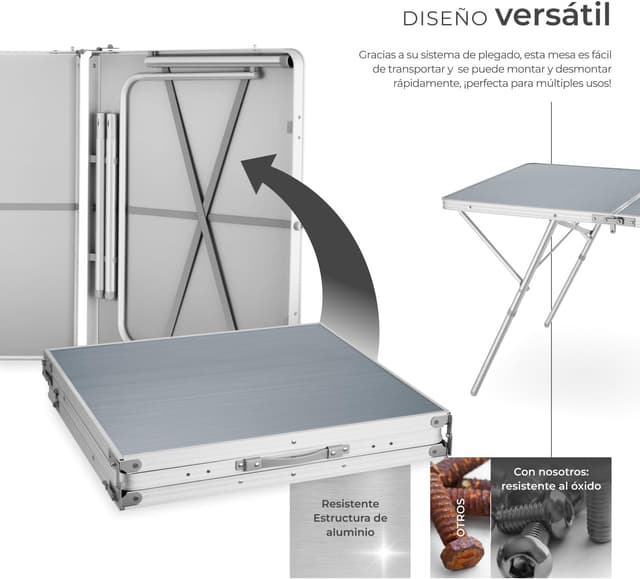 DISEÑO versátil

Gracias a su sistema de plegado, esta mesa es fácil de transportar y se puede montar y desmontar rápidamente, ¡perfecta para múltiples usos!

Resistente Estructura de aluminio

OTROS

Con nosotros: resistente al óxido