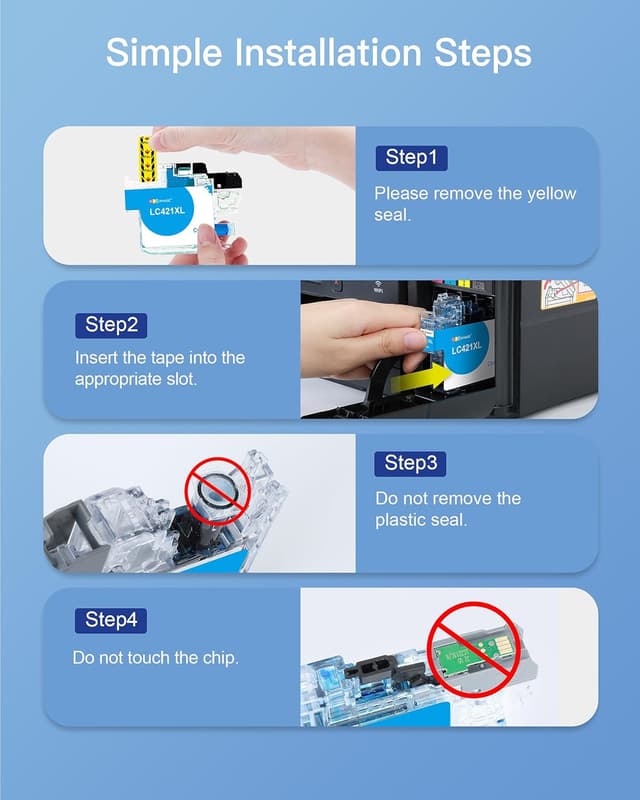 Simple Installation Steps

LC421XL

Step1

Please remove the yellow seal.

Step2

Insert the tape into the appropriate slot.

LC421XL

Step3

Do not remove the plastic seal.

Step4

Do not touch the chip.